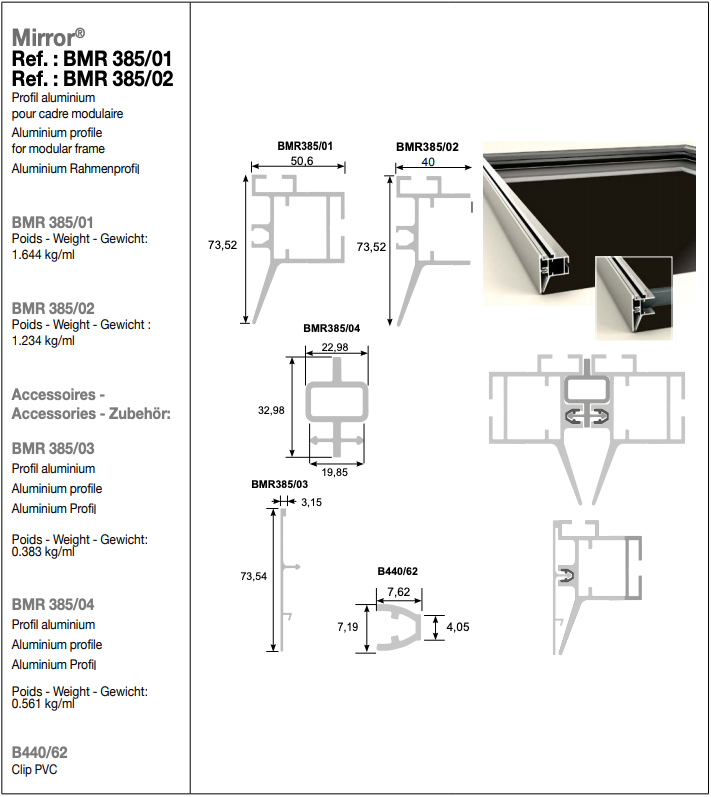 Mirror®
Ref. : BMR 385/01
Ref. : BMR 385/02
Profil aluminium
pour cadre modulaire
Aluminium profile
for modular frame
Aluminium Rahmenprofil

BMR 385/01
Poids - Weight - Gewicht:
1.644 kg/ml

BMR 385/02
Poids - Weight - Gewicht :
1.234 kg/ml

Accessoires -
Accessories - Zubehör:

BMR 385/03
Profil aluminium
Aluminium profile
Aluminium Profil

Poids - Weight - Gewicht:
0.383 kg/ml

BMR 385/04
Profil aluminium
Aluminium profile
Aluminium Profil

Poids - Weight - Gewicht:
0.561 kg/ml

B440/62
Clip PVC

BMR385/01
50,6
73,52

BMR385/02
40
73,52

BMR385/04
22,98
32,98
19,85

BMR385/03
3,15
73,54

B440/62
7,62
7,19
4,05