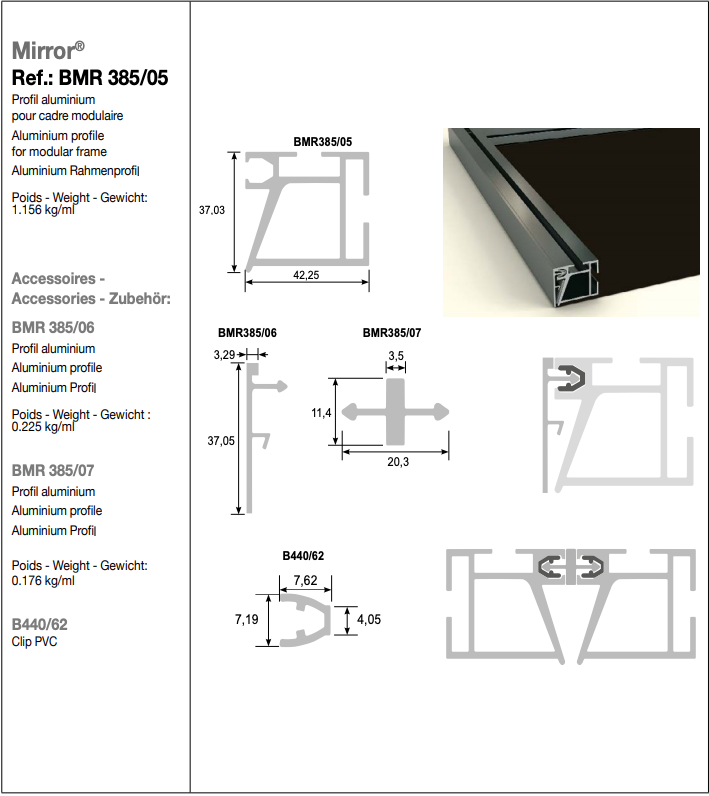 Mirror®
Ref.: BMR 385/05

Profil aluminium pour cadre modulaire
Aluminium profile for modular frame
Aluminium Rahmenprofil

Poids - Weight - Gewicht: 1.156 kg/ml

Accessoires - Accessories - Zubehör:

BMR 385/06
Profil aluminium
Aluminium profile
Aluminium Profil

Poids - Weight - Gewicht : 0.225 kg/ml

BMR 385/07
Profil aluminium
Aluminium profile
Aluminium Profil

Poids - Weight - Gewicht: 0.176 kg/ml

B440/62
Clip PVC

BMR385/05
37,03
42,25

BMR385/06
3,29
37,05

BMR385/07
3,5
11,4
20,3

B440/62
7,62
7,19
4,05